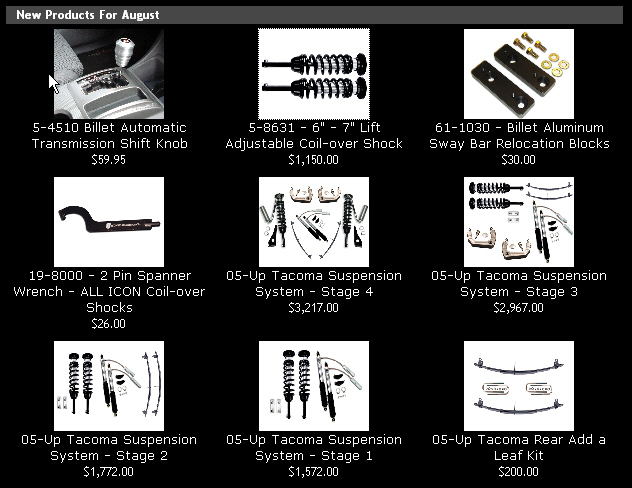 New Products For August

5-4510 Billet Automatic Transmission Shift Knob
$59.95

5-8631 - 6" - 7" Lift Adjustable Coil-over Shock
$1,150.00

61-1030 - Billet Aluminum Sway Bar Relocation Blocks
$30.00

19-8000 - 2 Pin Spanner Wrench - ALL ICON Coil-over Shocks
$26.00

05-Up Tacoma Suspension System - Stage 4
$3,217.00

05-Up Tacoma Suspension System - Stage 3
$2,967.00

05-Up Tacoma Suspension System - Stage 2
$1,772.00

05-Up Tacoma Suspension System - Stage 1
$1,572.00

05-Up Tacoma Rear Add a Leaf Kit
$200.00